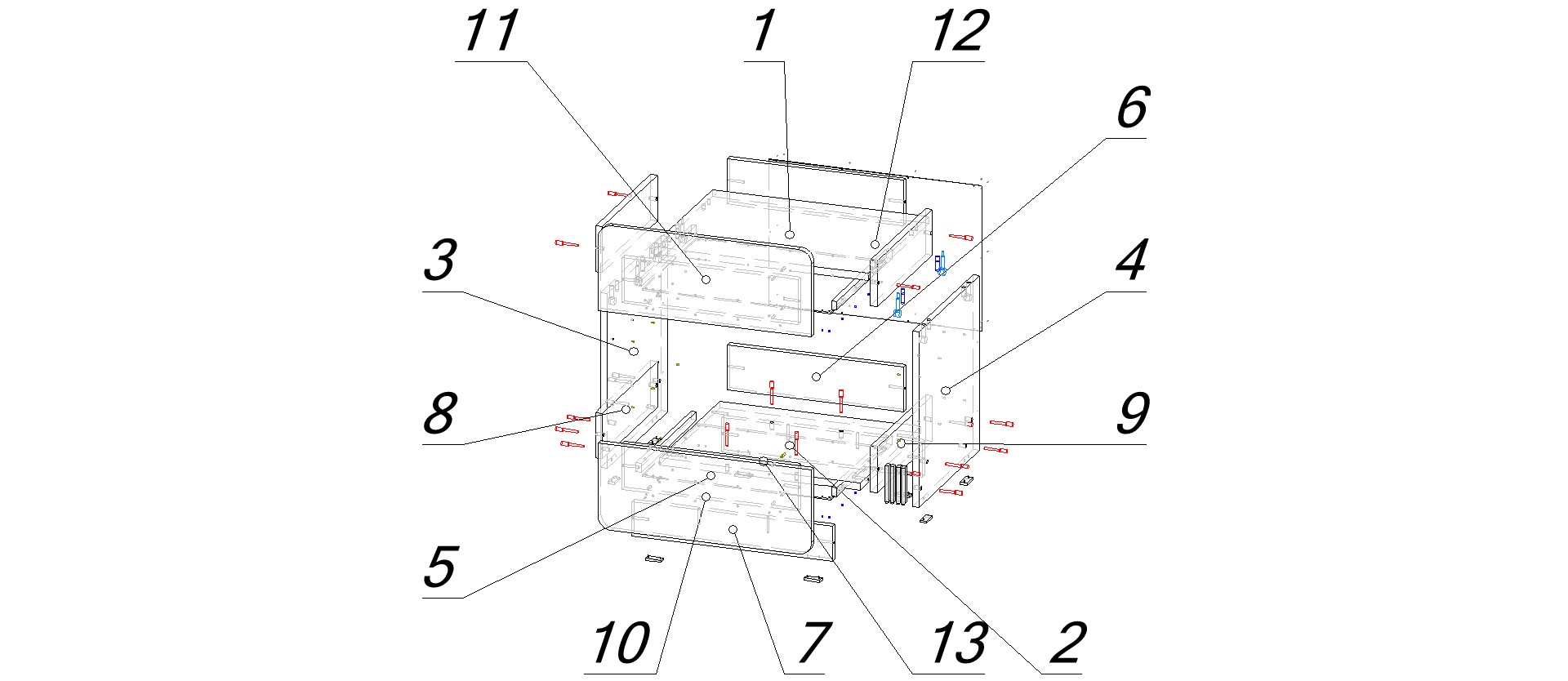 11
1
12
6
3
4
8
9
5
10
7
13
2