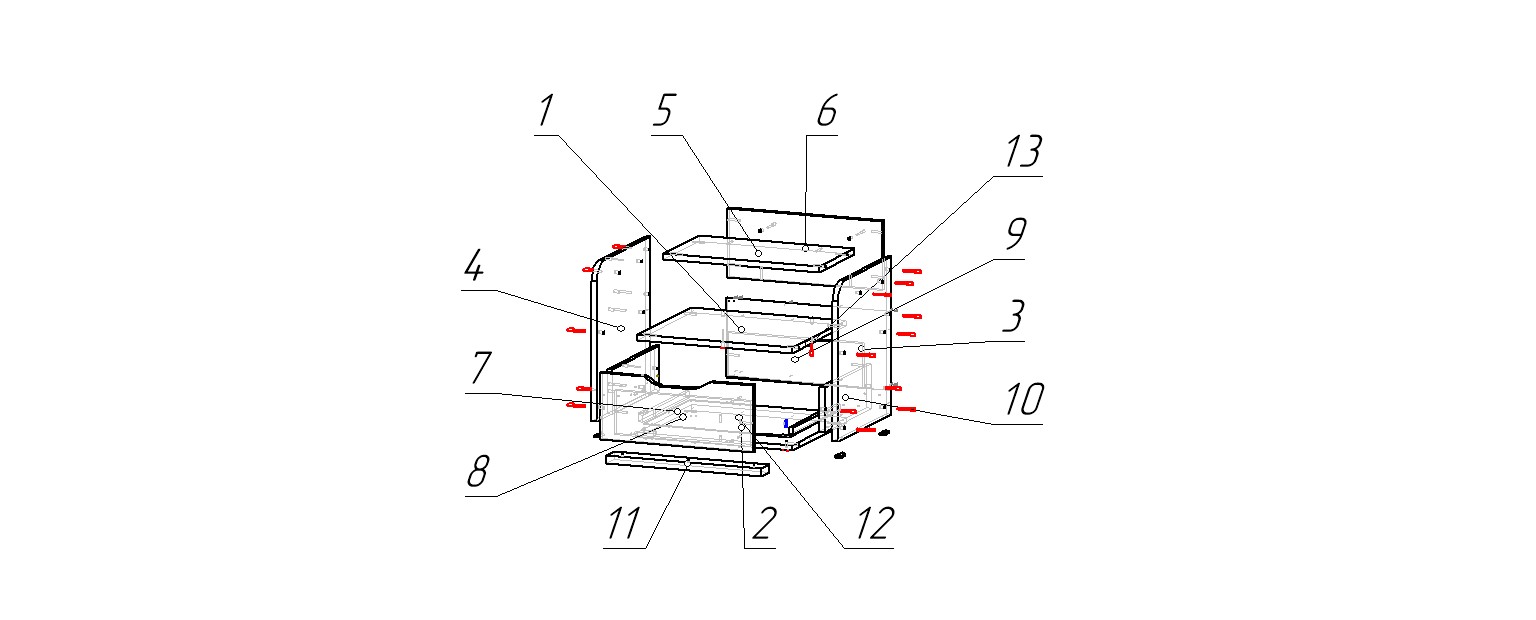 1
5
6
13
9
4
3
7
10
8
11
2
12