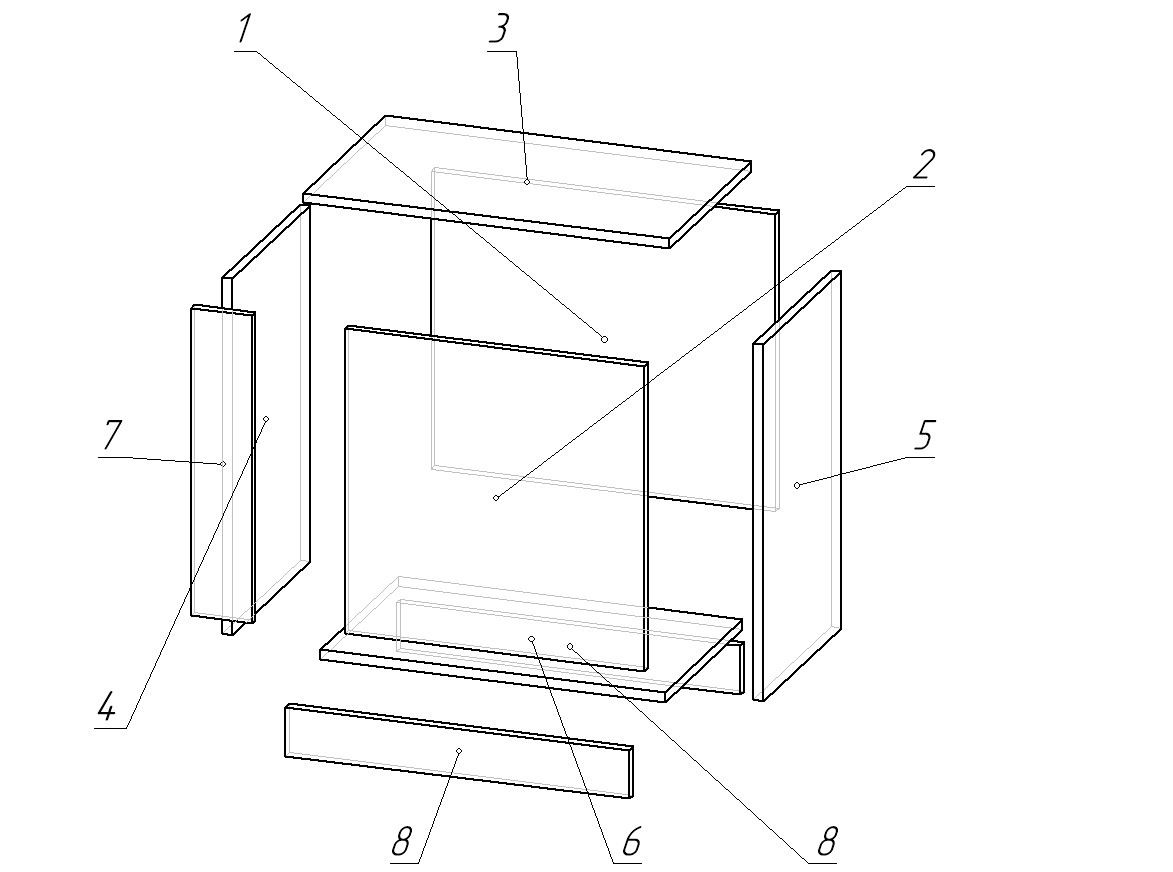 1
3
2
7
5
4
8
6
8