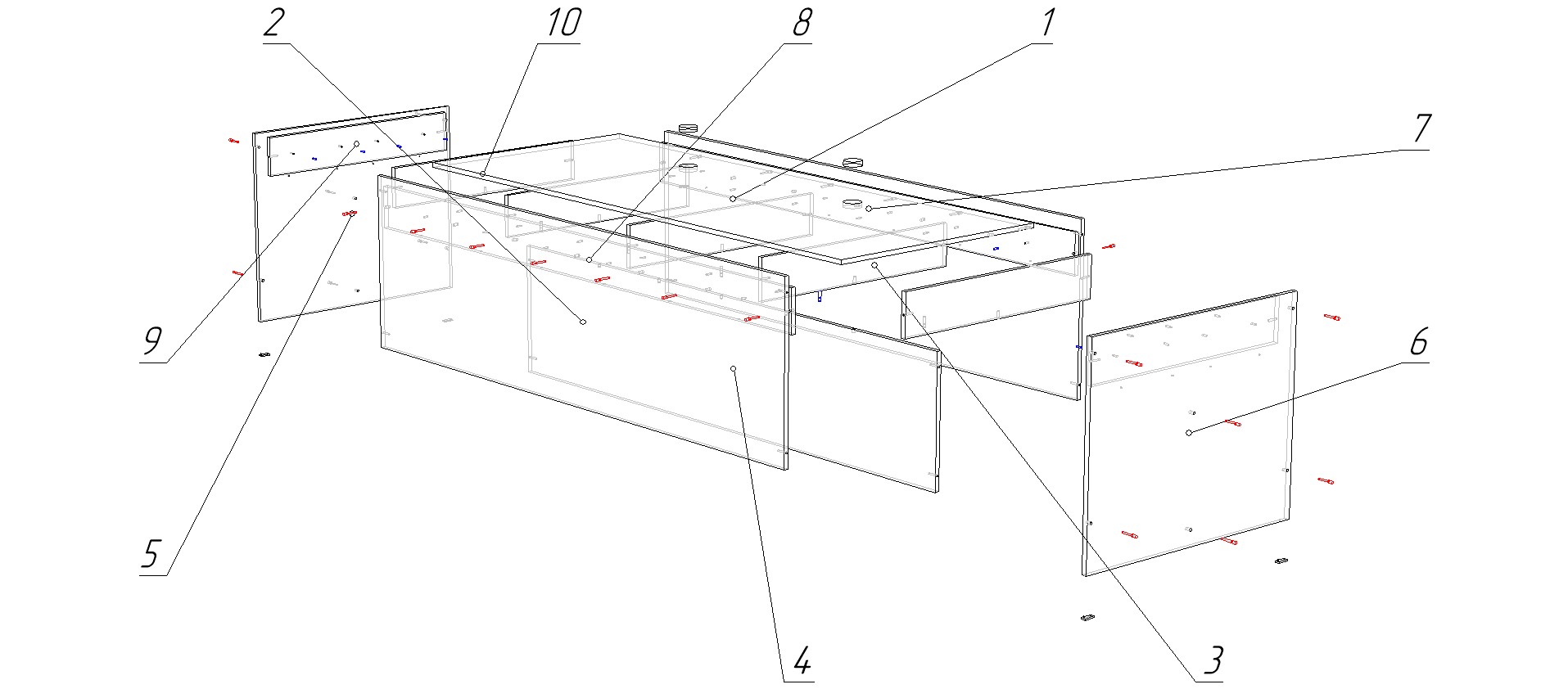 2
10
8
1
7
9
6
5
4
3