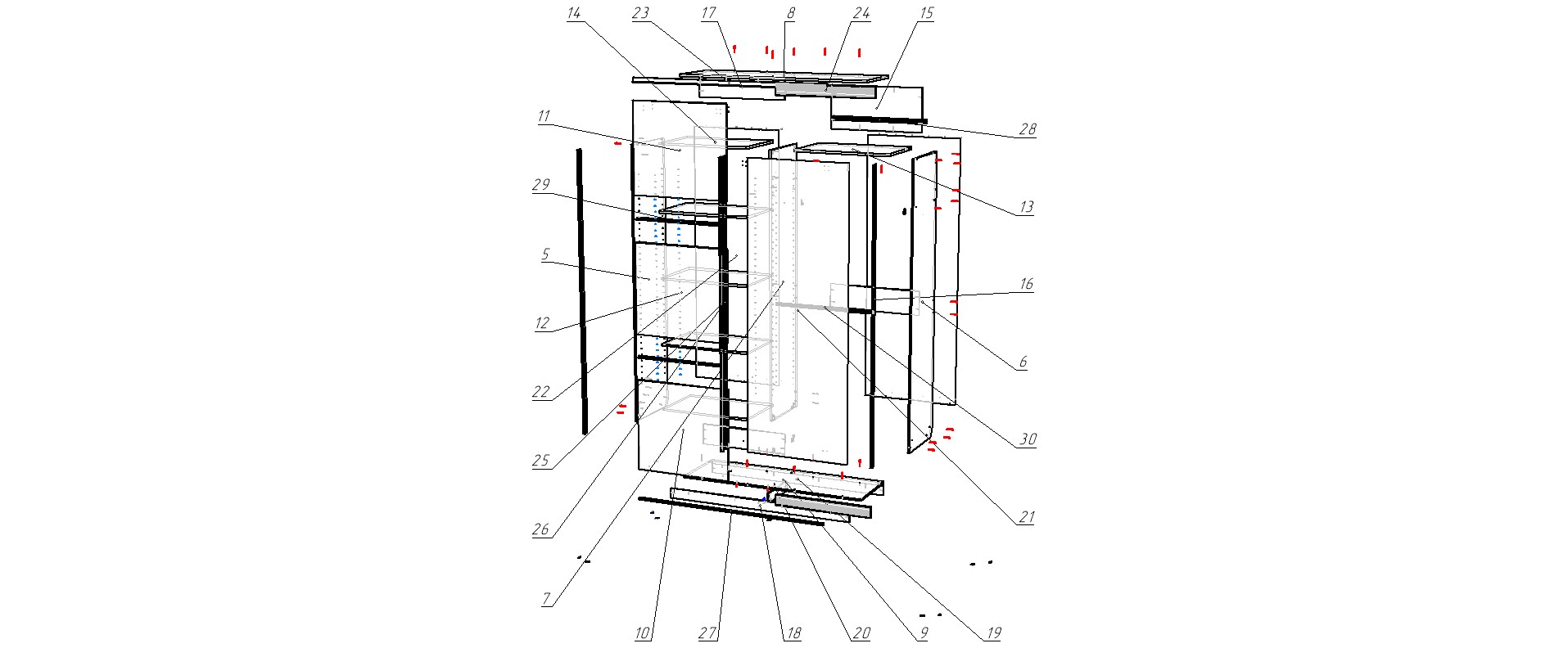 14
23
17
8
24
15
11
28
29
13
5
16
12
6
22
30
25
21
26
7
10
27
18
20
9
19